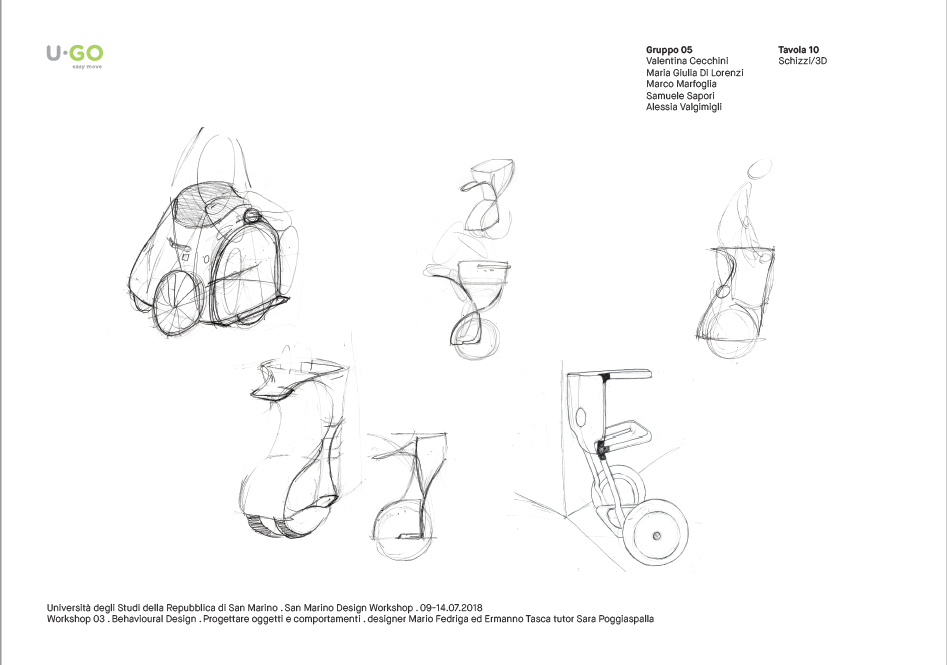 U·GO
easy move

Gruppo 05
Valentina Cecchini
Maria Giulia Di Lorenzi
Marco Marfoglia
Samuele Sapori
Alessia Valgimigli

Tavola 10
Schizzi/3D

Università degli Studi della Repubblica di San Marino . San Marino Design Workshop . 09-14.07.2018
Workshop 03 . Behavioural Design . Progettare oggetti e comportamenti . designer Mario Fedriga ed Ermanno Tasca tutor Sara Poggiaspalla