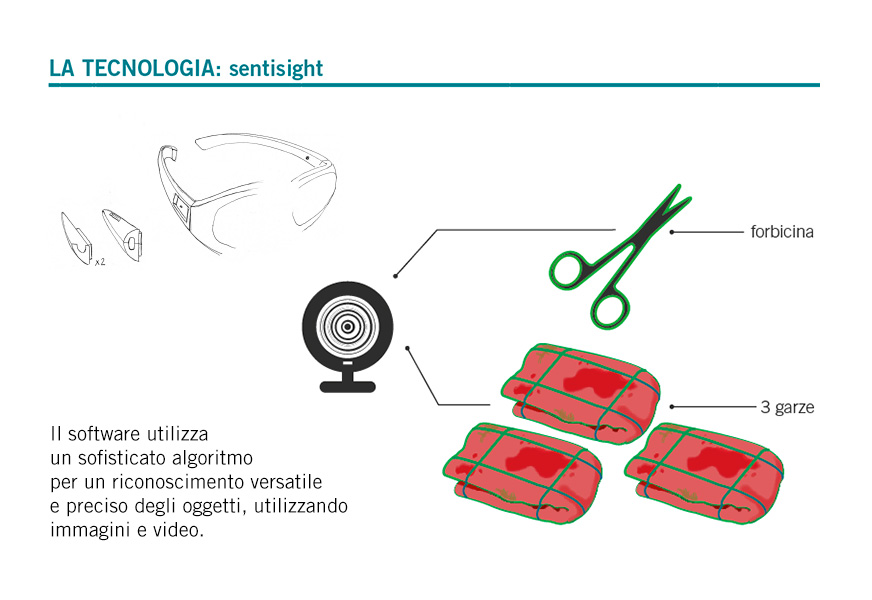 LA TECNOLOGIA: sentisight

x2

forbicina

3 garze

Il software utilizza un sofisticato algoritmo per un riconoscimento versatile e preciso degli oggetti, utilizzando immagini e video.